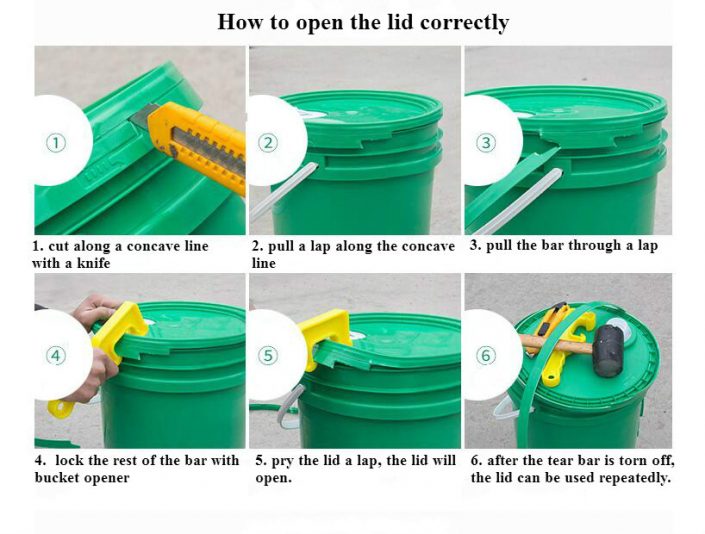 How to open the lid correctly

①

1. cut along a concave line with a knife

②

2. pull a lap along the concave line

③

3. pull the bar through a lap

④

4. lock the rest of the bar with bucket opener

⑤

5. pry the lid a lap, the lid will open.

⑥

6. after the tear bar is torn off, the lid can be used repeatedly.