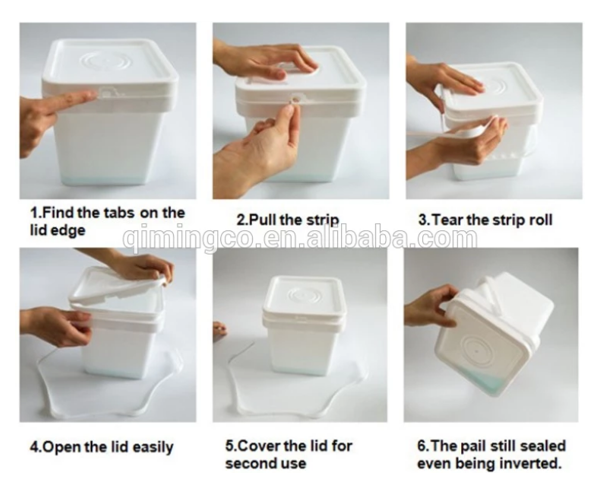 1.Find the tabs on the lid edge

2.Pull the strip

3.Tear the strip roll

qimingco.en.alibaba.com

4.Open the lid easily

5.Cover the lid for second use

6.The pail still sealed even being inverted.