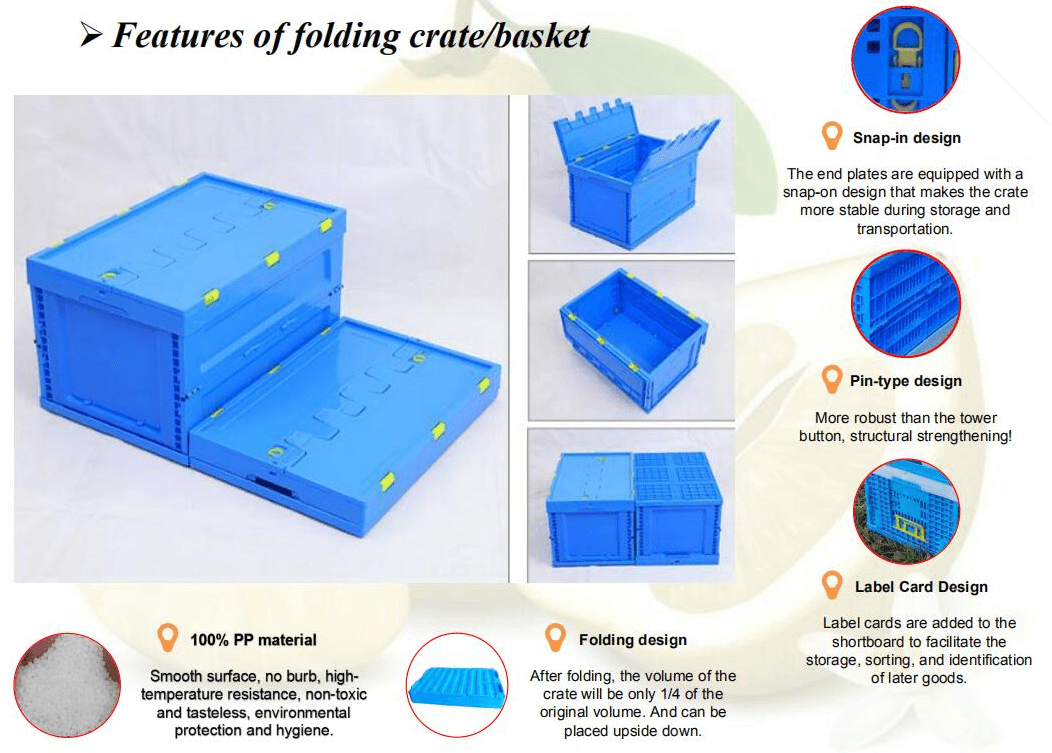 ➢ Features of folding crate/basket

Snap-in design

The end plates are equipped with a snap-on design that makes the crate more stable during storage and transportation.

Pin-type design

More robust than the tower button, structural strengthening!

Label Card Design

Label cards are added to the shortboard to facilitate the storage, sorting, and identification of later goods.

100% PP material

Smooth surface, no burb, high-temperature resistance, non-toxic and tasteless, environmental protection and hygiene.

Folding design

After folding, the volume of the crate will be only 1/4 of the original volume. And can be placed upside down.