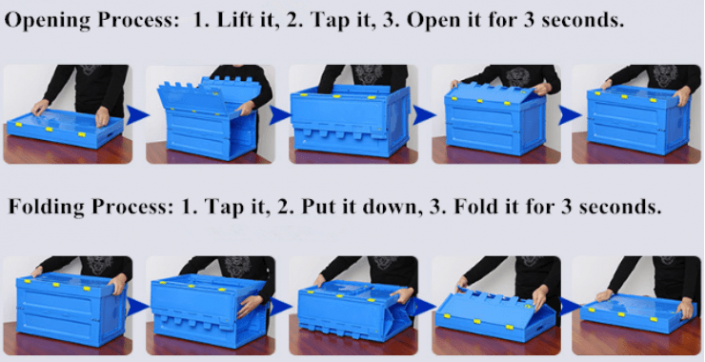 Opening Process: 1. Lift it, 2. Tap it, 3. Open it for 3 seconds.

Folding Process: 1. Tap it, 2. Put it down, 3. Fold it for 3 seconds.